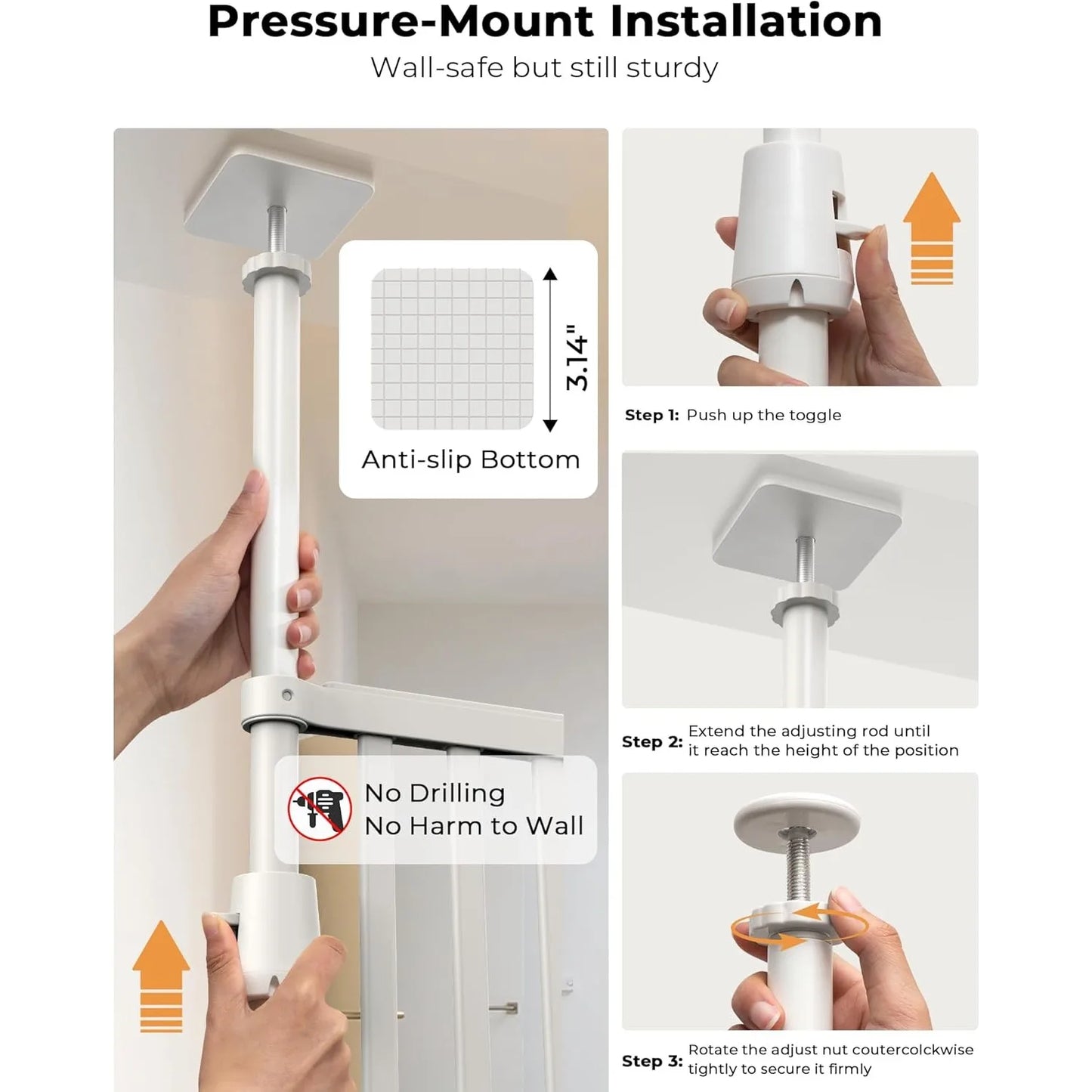 Pressure-Mount Installation

Wall-safe but still sturdy

3.14"

Anti-slip Bottom

No Drilling
No Harm to Wall

Step 1: Push up the toggle

Step 2: Extend the adjusting rod until it reach the height of the position

Step 3: Rotate the adjust nut coutercolckwise tightly to secure it firmly