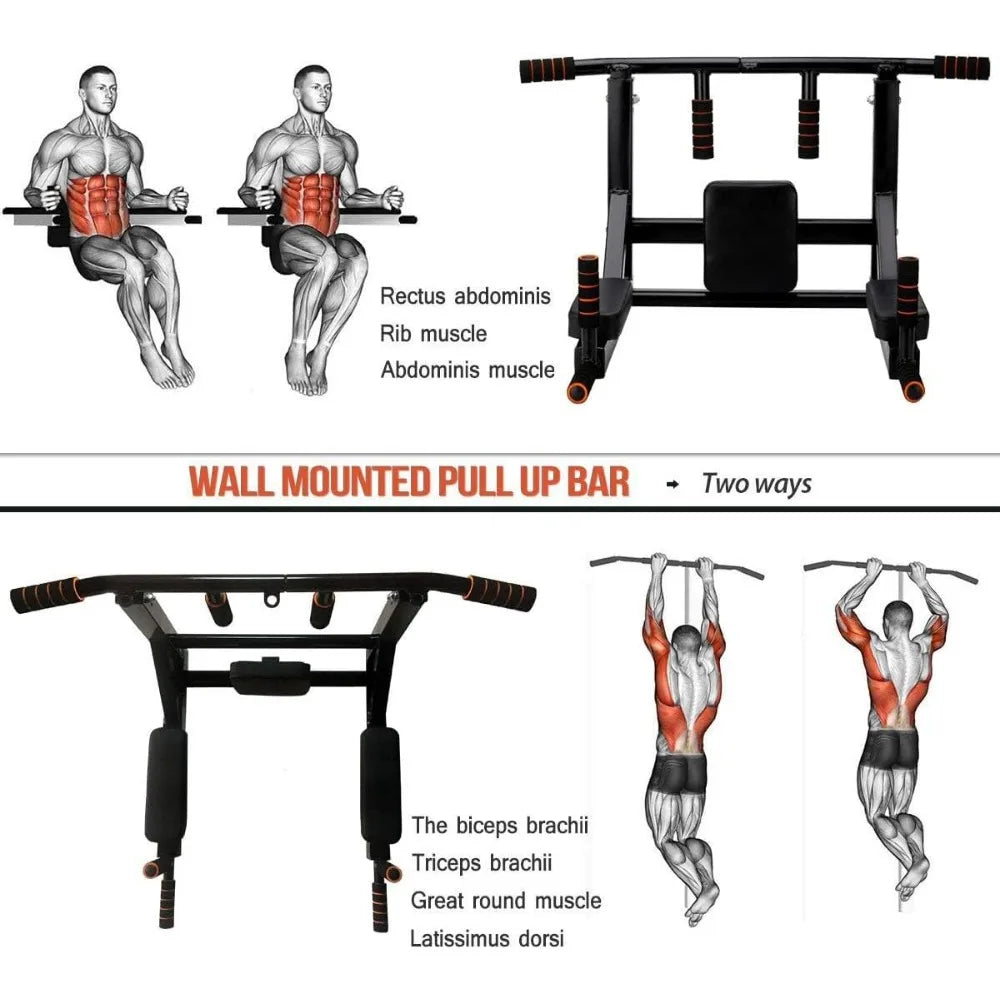 Rectus abdominis
Rib muscle
Abdominis muscle

WALL MOUNTED PULL UP BAR → Two ways

The biceps brachii
Triceps brachii
Great round muscle
Latissimus dorsi