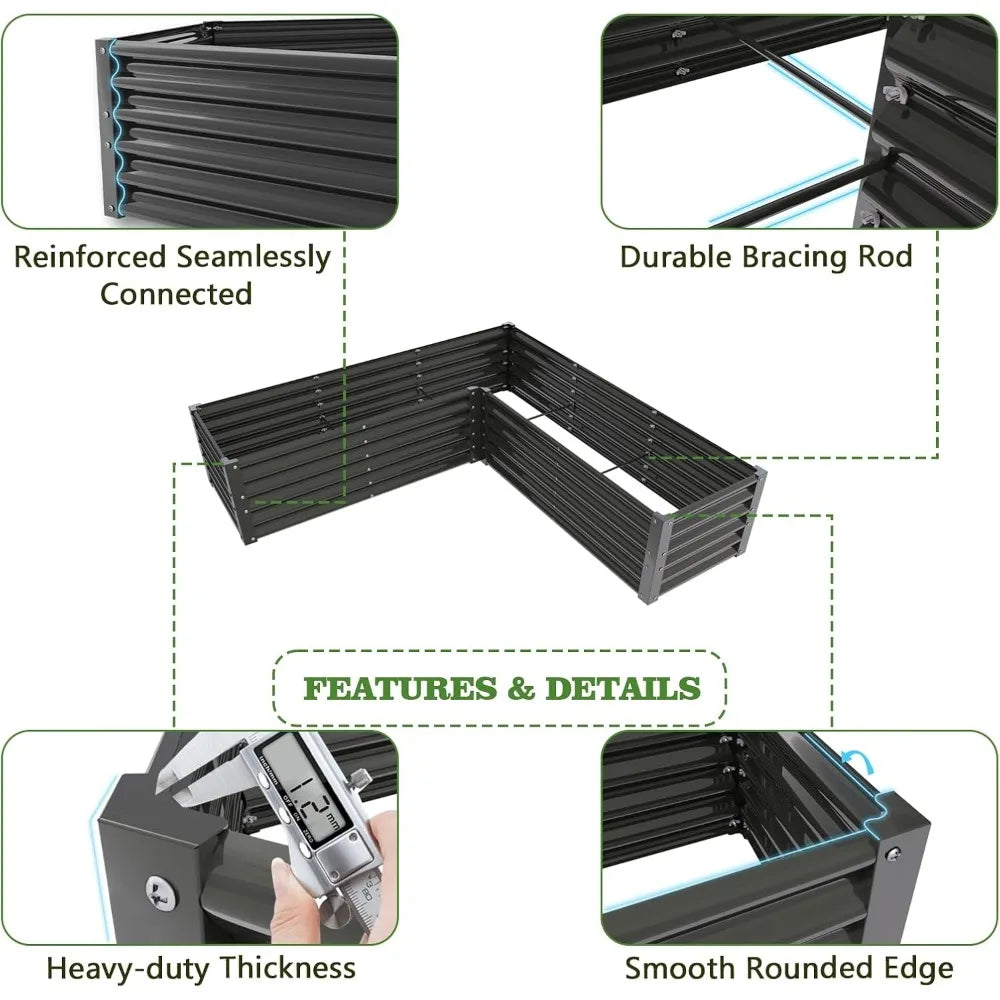 Reinforced Seamlessly Connected

Durable Bracing Rod

FEATURES & DETAILS

1.2 mm

Heavy-duty Thickness

Smooth Rounded Edge